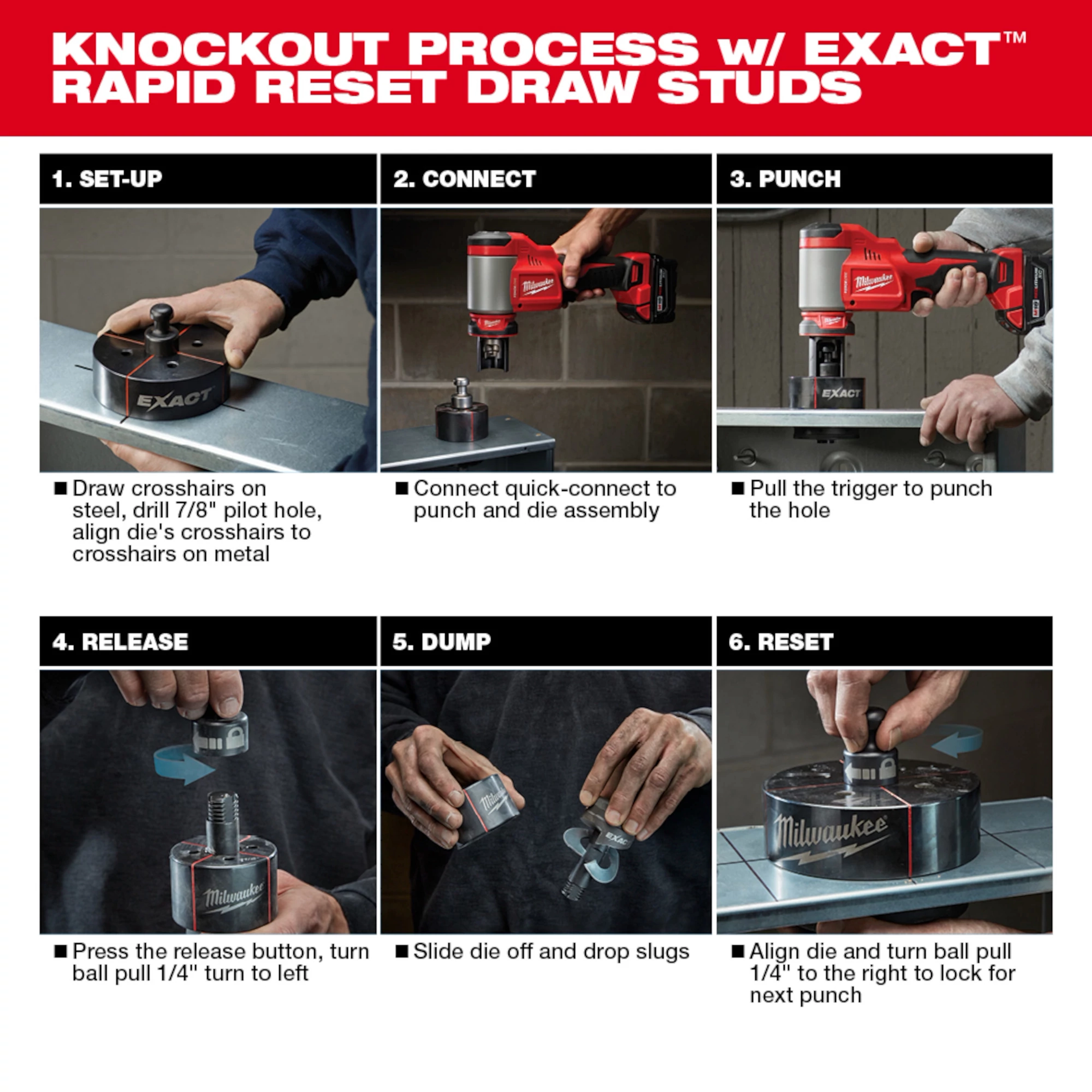 KNOCKOUT PROCESS w/ EXACT™ RAPID RESET DRAW STUDS

1. SET-UP

EXACT

■ Draw crosshairs on steel, drill 7/8" pilot hole, align die's crosshairs to crosshairs on metal

2. CONNECT

Milwaukee

■ Connect quick-connect to punch and die assembly

3. PUNCH

Milwaukee

EXACT

■ Pull the trigger to punch the hole

4. RELEASE

Milwaukee

■ Press the release button, turn ball pull 1/4" turn to left

5. DUMP

Milwaukee

EXACT

■ Slide die off and drop slugs

6. RESET

Milwaukee

■ Align die and turn ball pull 1/4" to the right to lock for next punch